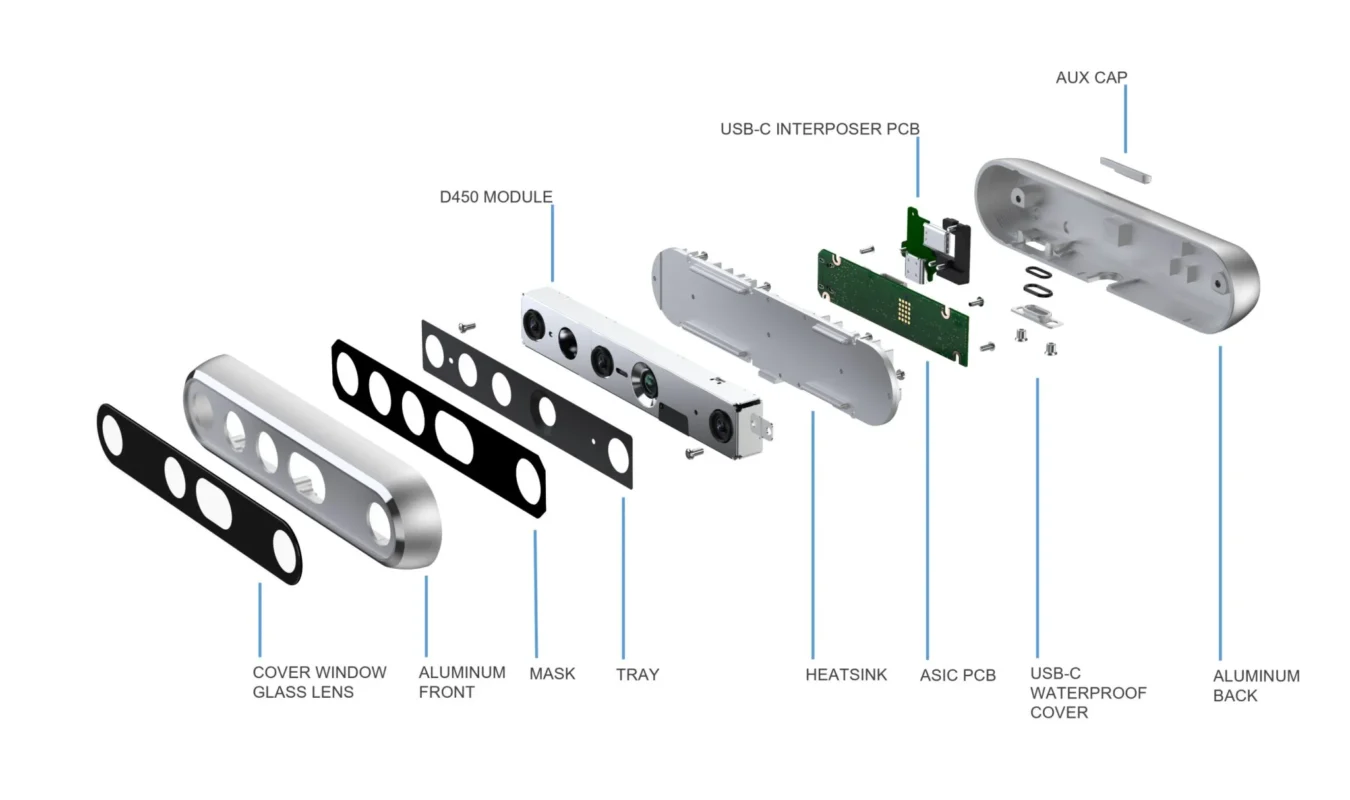 AUX CAP

USB-C INTERPOSER PCB

D450 MODULE

COVER WINDOW GLASS LENS

ALUMINUM FRONT

MASK

TRAY

HEATSINK

ASIC PCB

USB-C WATERPROOF COVER

ALUMINUM BACK